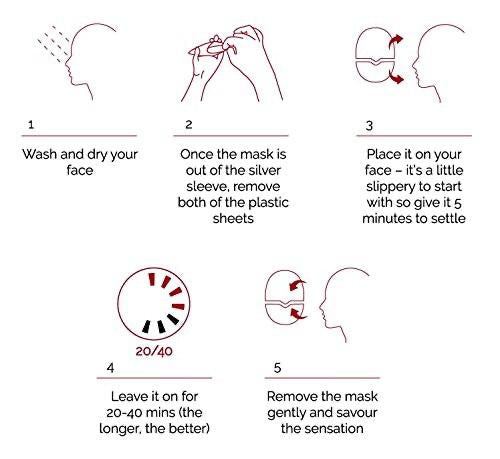 1

Wash and dry your face

2

Once the mask is out of the silver sleeve, remove both of the plastic sheets

3

Place it on your face – it's a little slippery to start with so give it 5 minutes to settle

20/40

4

Leave it on for 20-40 mins (the longer, the better)

5

Remove the mask gently and savour the sensation